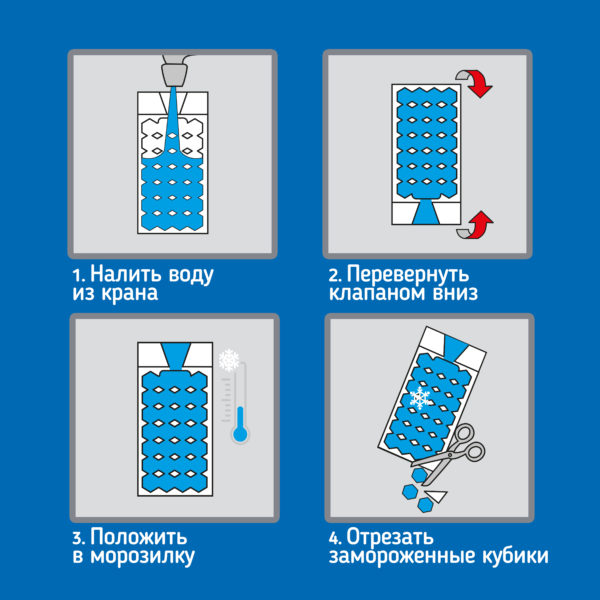 1. Налить воду из крана

2. Перевернуть клапаном вниз

3. Положить в морозилку

4. Отрезать замороженные кубики